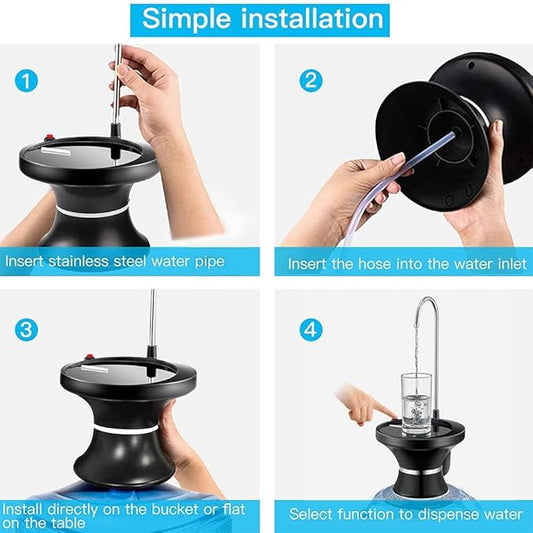 Simple installation

1

Insert stainless steel water pipe

2

Insert the hose into the water inlet

3

Install directly on the bucket or flat on the table

4

Select function to dispense water